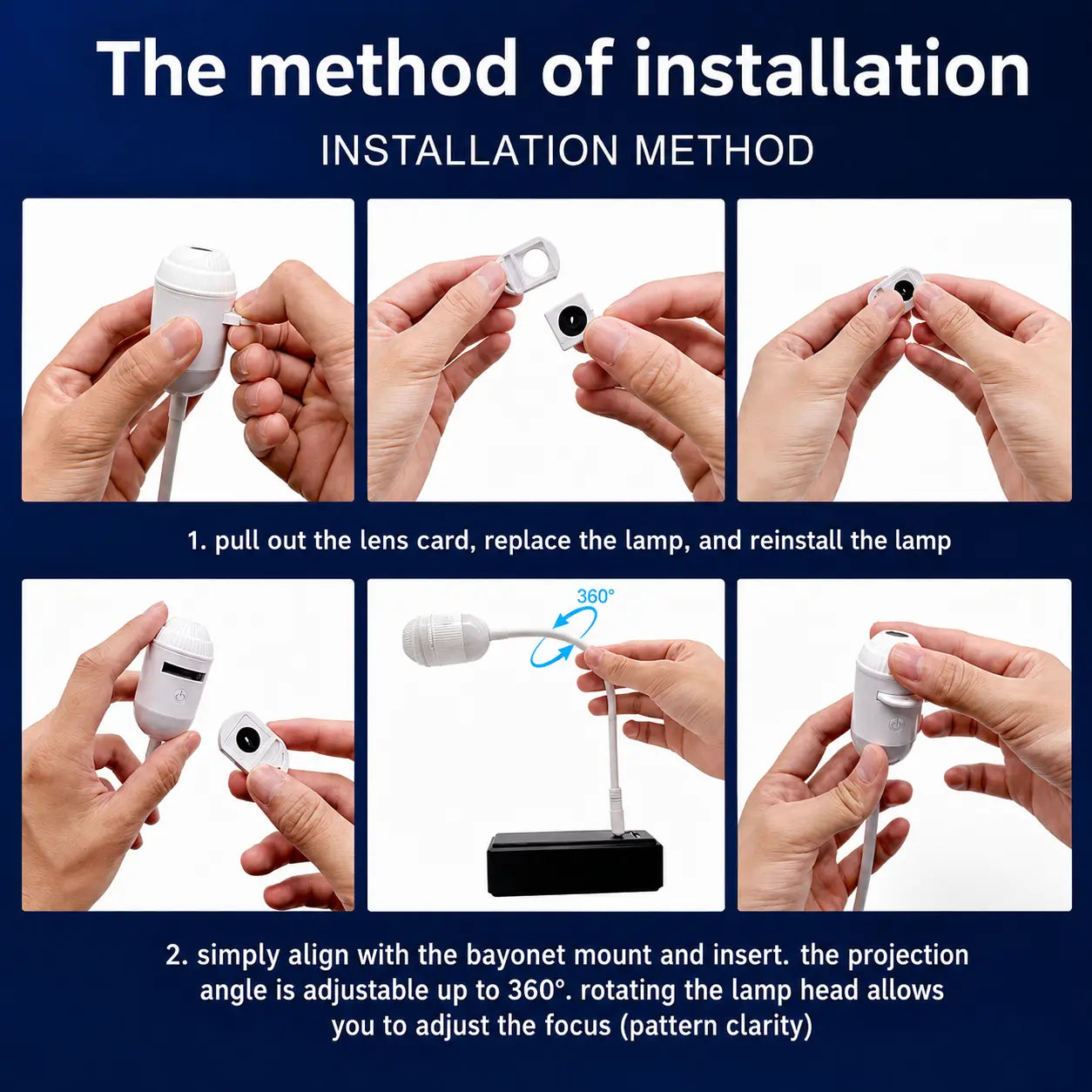 The method of installation

INSTALLATION METHOD

1. pull out the lens card, replace the lamp, and reinstall the lamp

360°

2. simply align with the bayonet mount and insert. the projection angle is adjustable up to 360°. rotating the lamp head allows you to adjust the focus (pattern clarity)